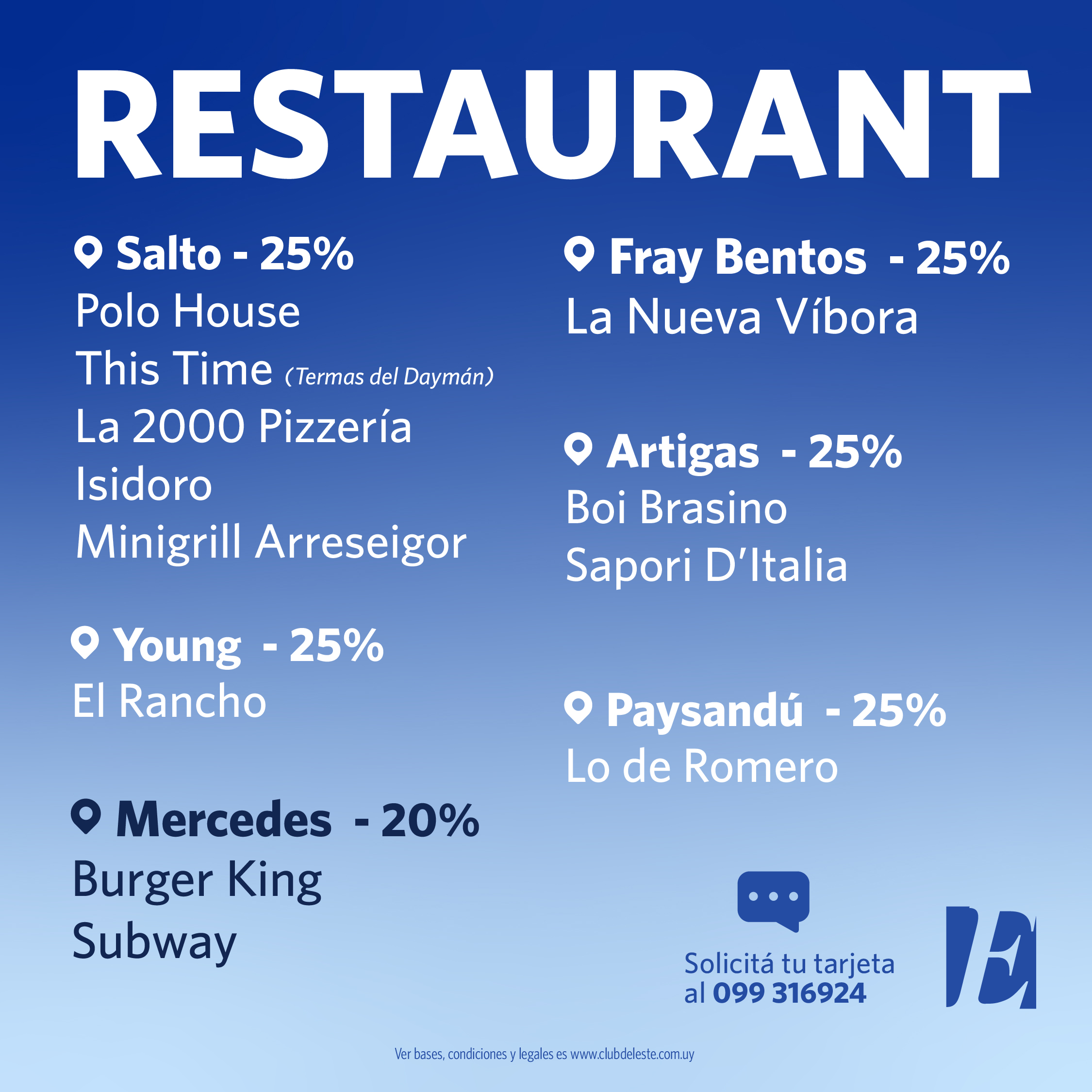 RESTAURANT

Salto - 25%
Polo House
This Time (Termas del Daymán)
La 2000 Pizzería
Isidoro
Minigrill Arreseigor

Young - 25%
El Rancho

Mercedes - 20%
Burger King
Subway

Fray Bentos - 25%
La Nueva Víbora

Artigas - 25%
Boi Brasino
Sapori D'Italia

Paysandú - 25%
Lo de Romero

Solicitá tu tarjeta
al 099 316924

Ver bases, condiciones y legales es www.clubdeleste.com.uy